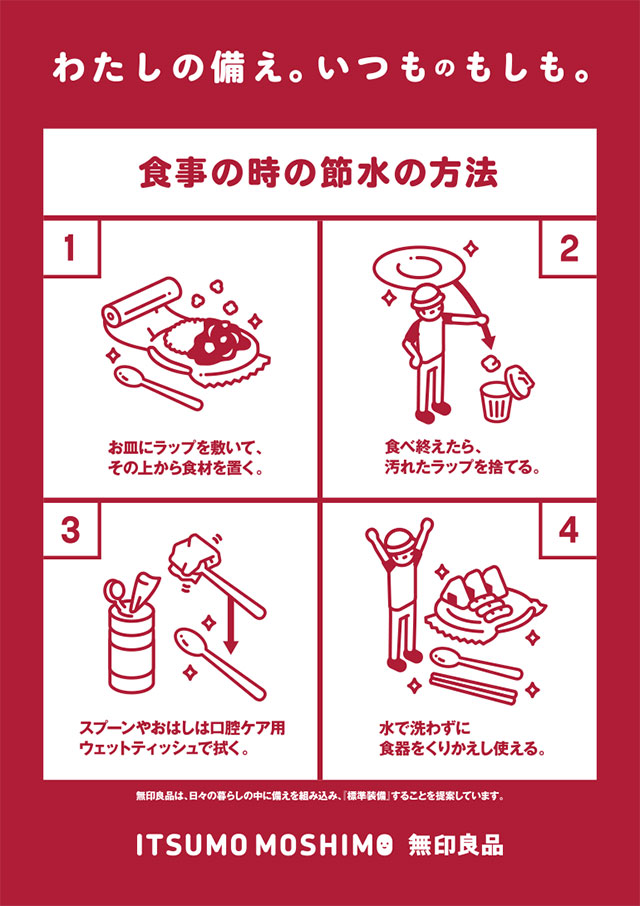 わたしの備え。いつものもしも。

食事の時の節水の方法

1

お皿にラップを敷いて、その上から食材を置く。

2

食べ終えたら、汚れたラップを捨てる。

3

スプーンやおはしは口腔ケア用ウェットティッシュで拭く。

4

水で洗わずに食器をくりかえし使える。

無印良品は、日々の暮らしの中に備えを組み込み、『標準装備』することを提案しています。

ITSUMO MOSHIMO 無印良品