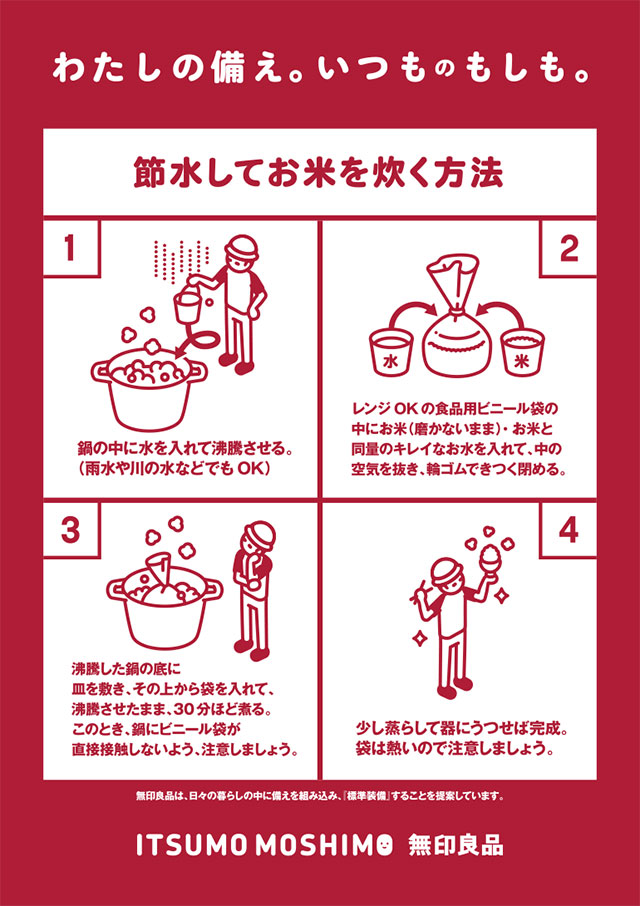 わたしの備え。いつものもしも。

節水してお米を炊く方法

1

鍋の中に水を入れて沸騰させる。
(雨水や川の水などでもOK)

2

水

米

レンジOKの食品用ビニール袋の中にお米(磨かないまま)・お米と同量のキレイなお水を入れて、中の空気を抜き、輪ゴムできつく閉める。

3

沸騰した鍋の底に皿を敷き、その上から袋を入れて、沸騰させたまま、30分ほど煮る。このとき、鍋にビニール袋が直接接触しないよう、注意しましょう。

4

少し蒸らして器にうつせば完成。袋は熱いので注意しましょう。

無印良品は、日々の暮らしの中に備えを組み込み、『標準装備』することを提案しています。

ITSUMO MOSHIMO 無印良品