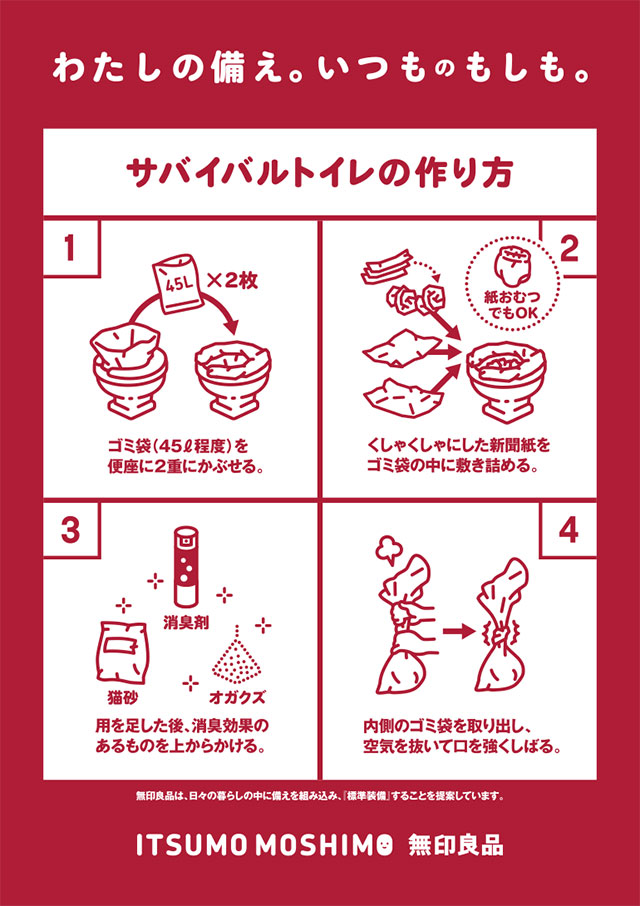 わたしの備え。いつものもしも。

サバイバルトイレの作り方

1

45L ×2枚

ゴミ袋（45ℓ程度）を便座に2重にかぶせる。

2

紙おむつでもOK

くしゃくしゃにした新聞紙をゴミ袋の中に敷き詰める。

3

消臭剤

猫砂

オガクズ

用を足した後、消臭効果のあるものを上からかける。

4

内側のゴミ袋を取り出し、空気を抜いて口を強くしばる。

無印良品は、日々の暮らしの中に備えを組み込み、『標準装備』することを提案しています。

ITSUMO MOSHIMO 無印良品